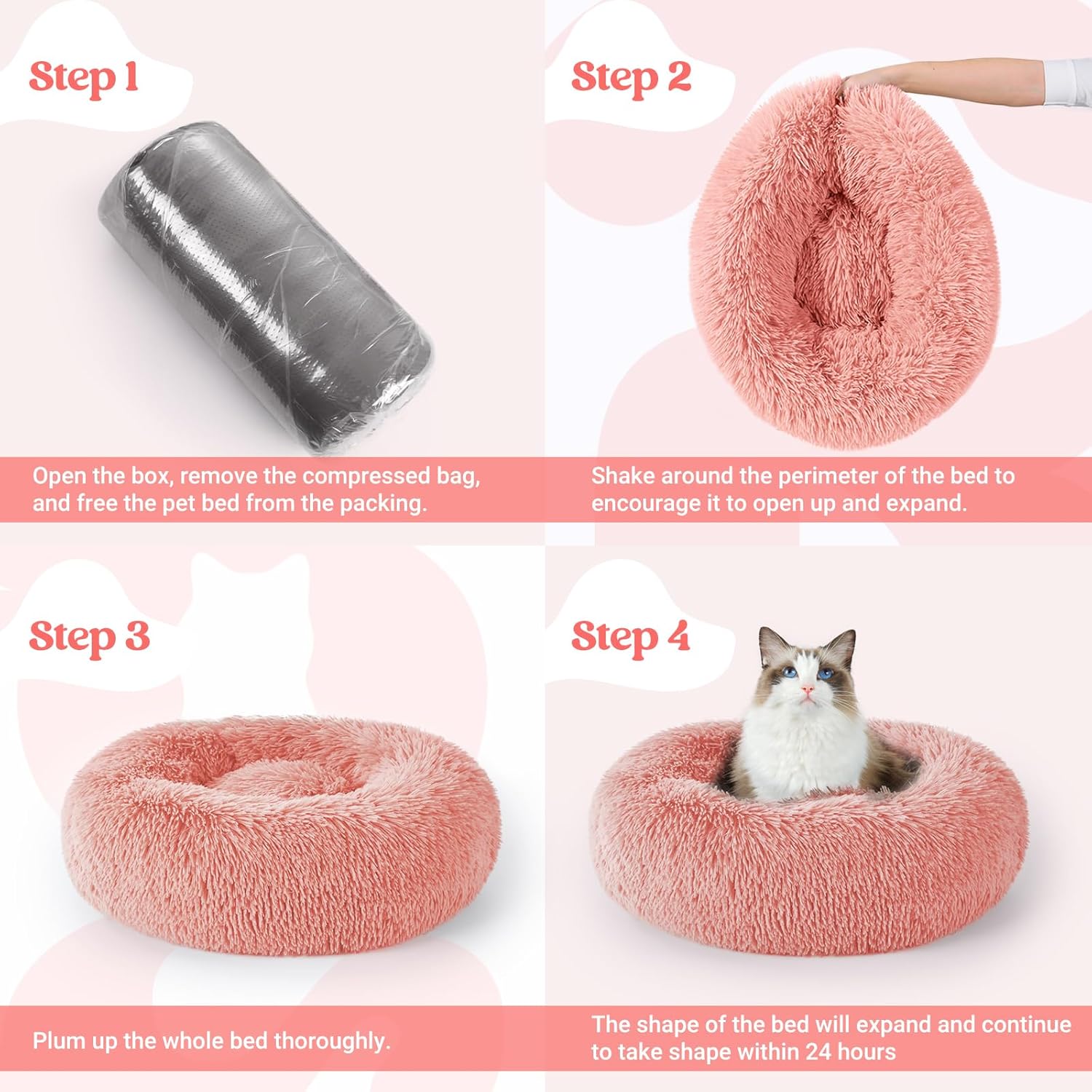 Step 1

Open the box, remove the compressed bag, and free the pet bed from the packing.

Step 2

Shake around the perimeter of the bed to encourage it to open up and expand.

Step 3

Plum up the whole bed thoroughly.

Step 4

The shape of the bed will expand and continue to take shape within 24 hours