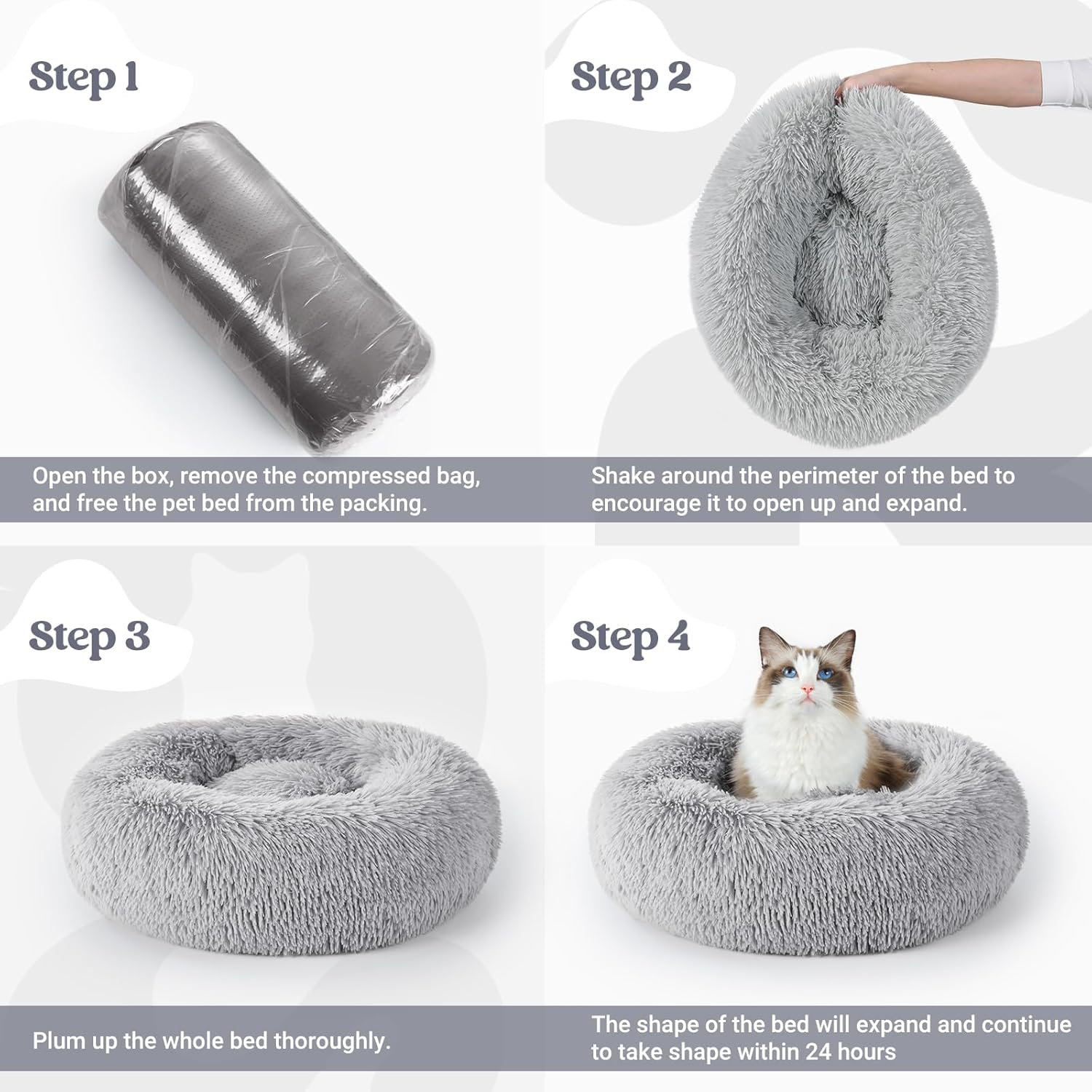 Step 1

Open the box, remove the compressed bag, and free the pet bed from the packing.

Step 2

Shake around the perimeter of the bed to encourage it to open up and expand.

Step 3

Plum up the whole bed thoroughly.

Step 4

The shape of the bed will expand and continue to take shape within 24 hours